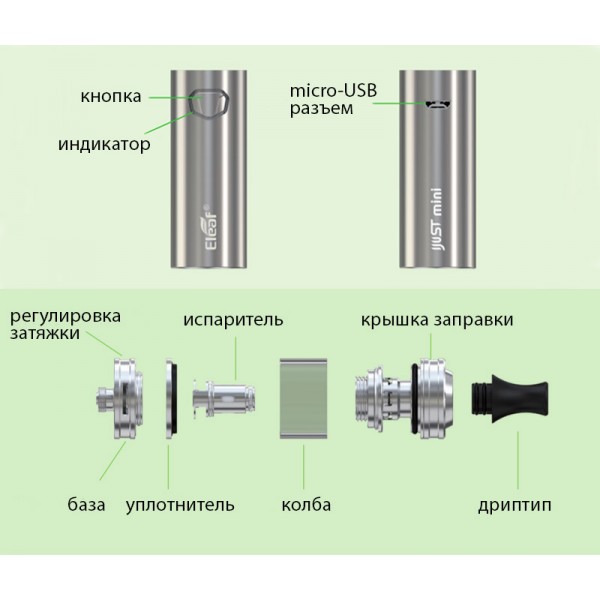 кнопка

индикатор

Eleaf®

micro-USB разъем

iJUST mini

регулировка затяжки

испаритель

крышка заправки

база

уплотнитель

колба

дриптип