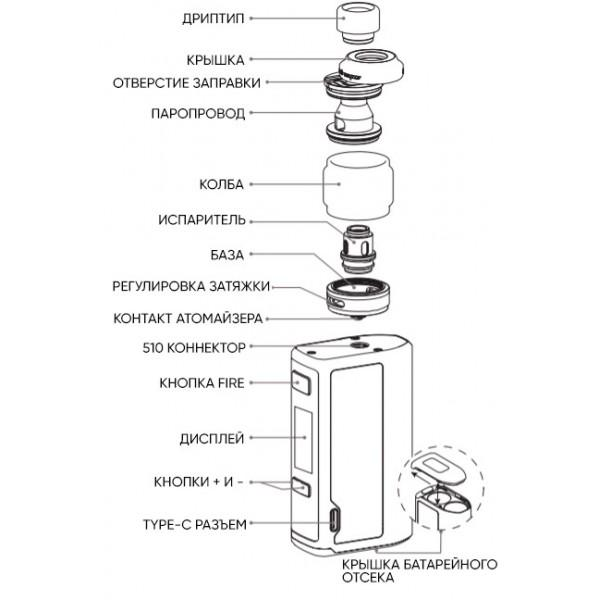 ДРИПТИП

КРЫШКА

ОТВЕРСТИЕ ЗАПРАВКИ

ПАРОПРОВОД

КОЛБА

ИСПАРИТЕЛЬ

БАЗА

РЕГУЛИРОВКА ЗАТЯЖКИ

КОНТАКТ АТОМАЙЗЕРА

510 КОННЕКТОР

КНОПКА FIRE

ДИСПЛЕЙ

КНОПКИ + И -

TYPE-C РАЗЪЕМ

КРЫШКА БАТАРЕЙНОГО ОТСЕКА