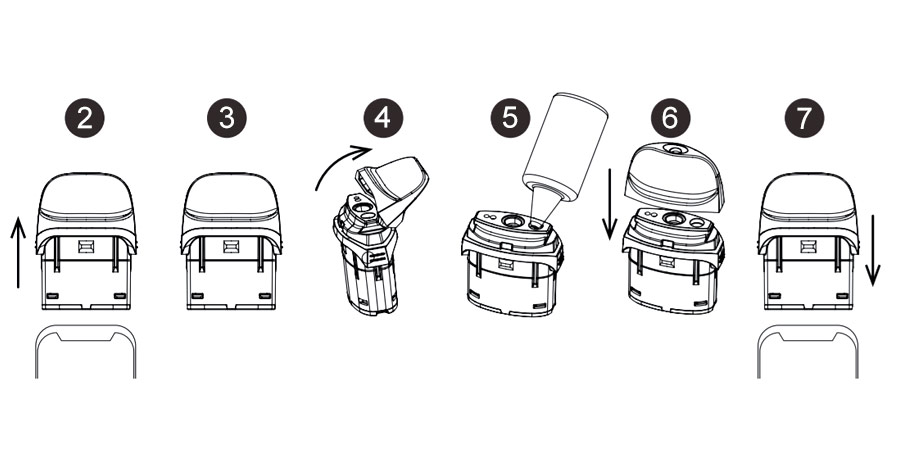 2

3

4

5

6

7