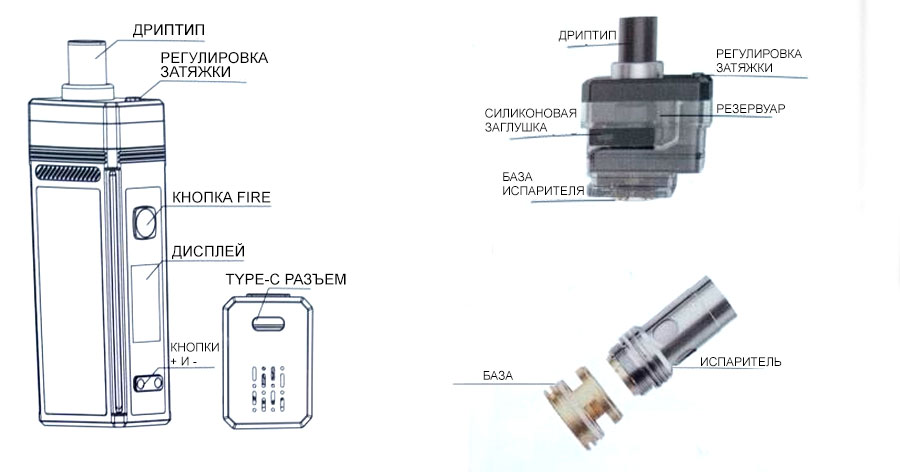 ДРИПТИП
РЕГУЛИРОВКА ЗАТЯЖКИ
КНОПКА FIRE
ДИСПЛЕЙ
TYPE-C РАЗЪЕМ
КНОПКИ + И -

ДРИПТИП
РЕГУЛИРОВКА ЗАТЯЖКИ
СИЛИКОНОВАЯ ЗАГЛУШКА
РЕЗЕРВУАР
БАЗА ИСПАРИТЕЛЯ

БАЗА
ИСПАРИТЕЛЬ